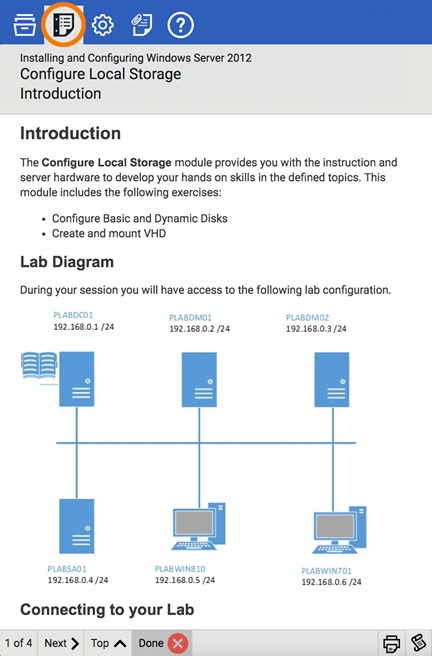 Installing and Configuring Windows Server 2012
Configure Local Storage
Introduction

Introduction

The **Configure Local Storage** module provides you with the instruction and server hardware to develop your hands on skills in the defined topics. This module includes the following exercises:

- Configure Basic and Dynamic Disks
- Create and mount VHD

Lab Diagram

During your session you will have access to the following lab configuration.

PLABDC01
192.168.0.1 /24

PLABDM01
192.168.0.2 /24

PLABDM02
192.168.0.3 /24

PLABSA01
192.168.0.4 /24

PLABWIN810
192.168.0.5 /24

PLABWIN701
192.168.0.6 /24

Connecting to your Lab

1 of 4 Next Top Done